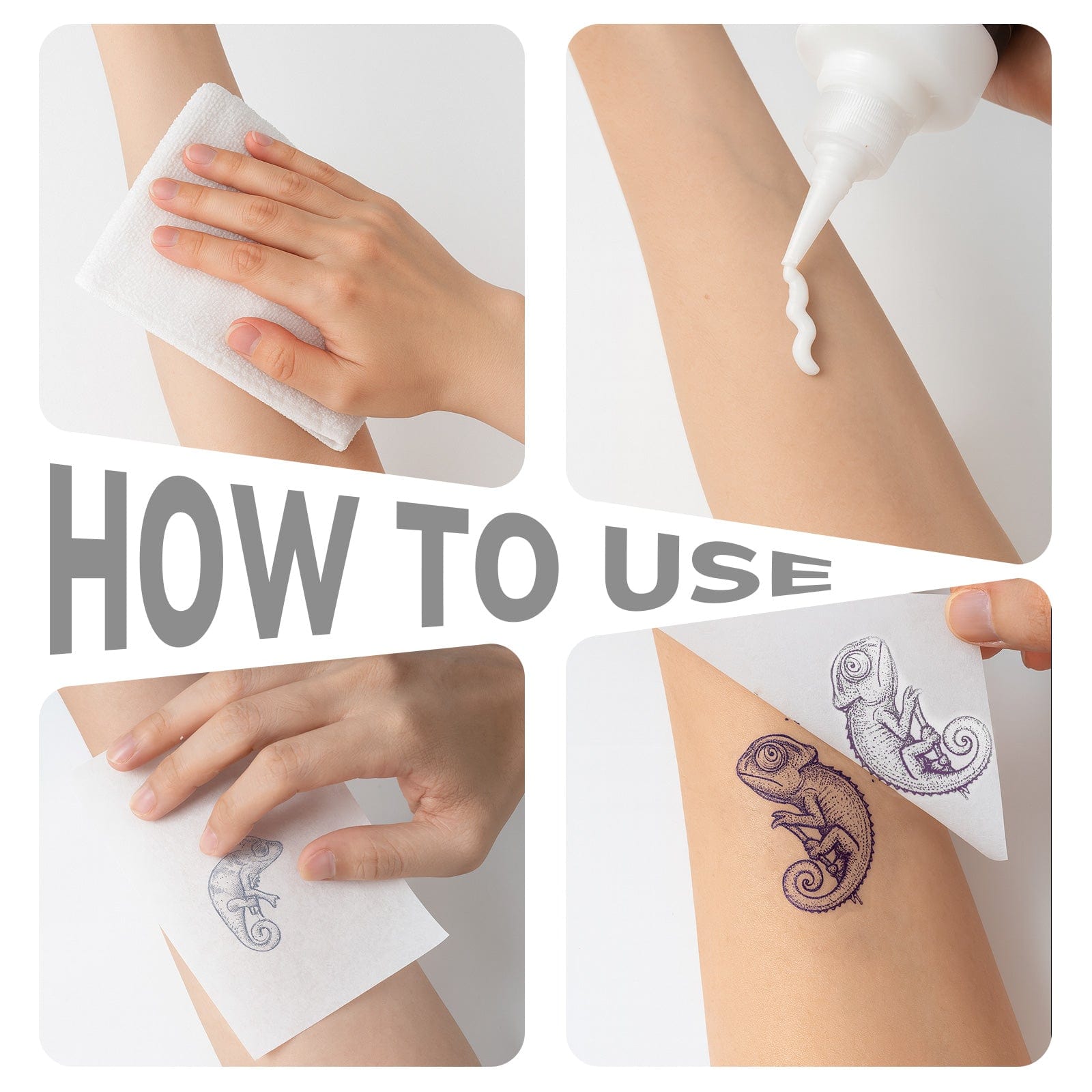 HOW TO USE