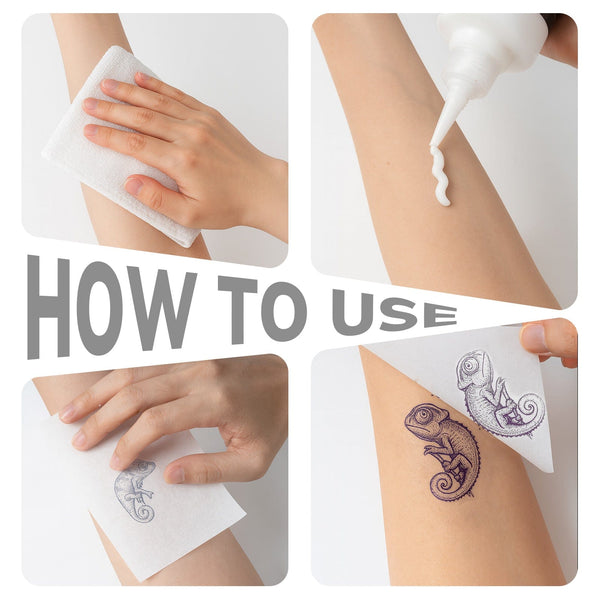 HOW TO USE