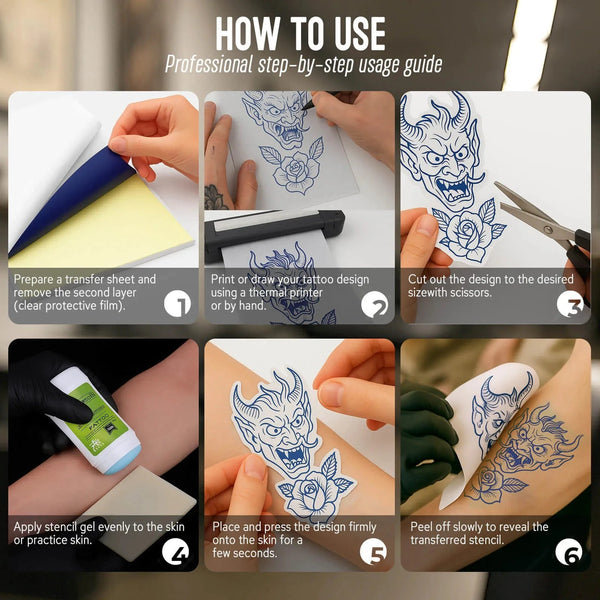 HOW TO USE
Professional step-by-step usage guide

Prepare a transfer sheet and remove the second layer (clear protective film).
1

Print or draw your tattoo design using a thermal printer or by hand.
2

Cut out the design to the desired sizewith scissors.
3

TATTOO

Apply stencil gel evenly to the skin or practice skin.
4

Place and press the design firmly onto the skin for a few seconds.
5

Peel off slowly to reveal the transferred stencil.
6